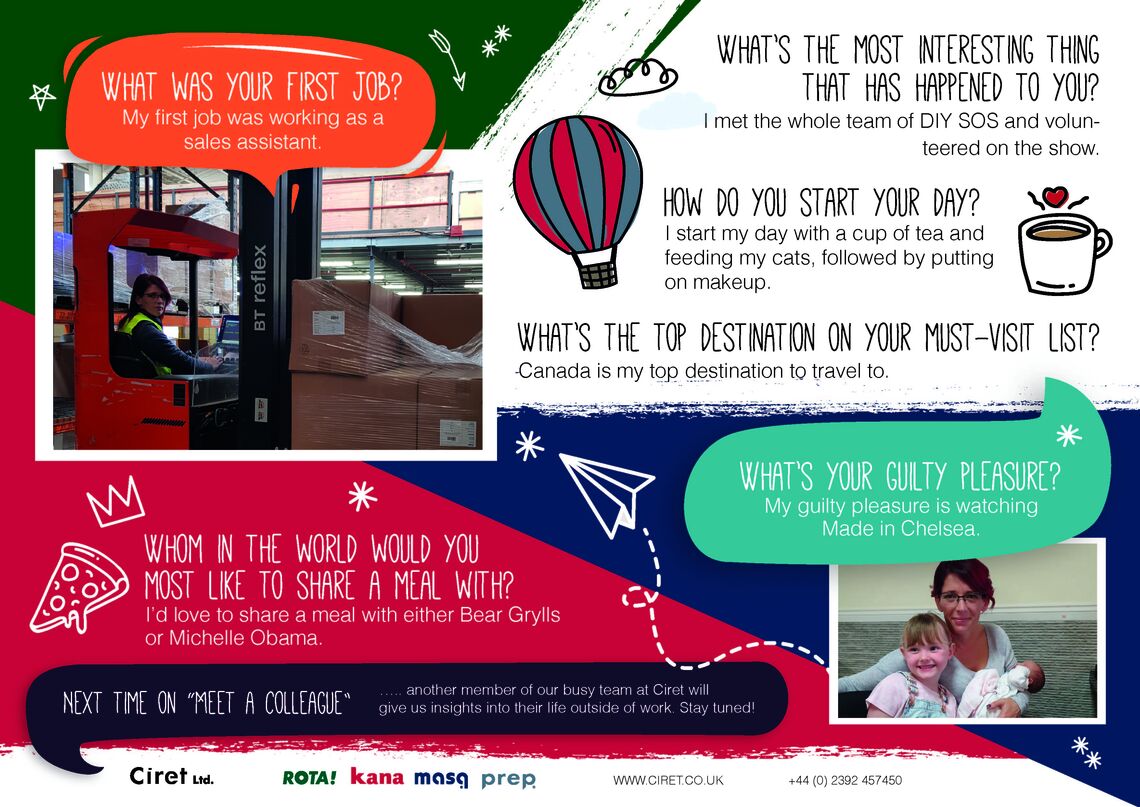 WHAT WAS YOUR FIRST JOB?
My first job was working as a sales assistant.

BT reflex

WHAT'S THE MOST INTERESTING THING THAT HAS HAPPENED TO YOU?
I met the whole team of DIY SOS and volunteered on the show.

HOW DO YOU START YOUR DAY?
I start my day with a cup of tea and feeding my cats, followed by putting on makeup.

WHAT'S THE TOP DESTINATION ON YOUR MUST-VISIT LIST?
Canada is my top destination to travel to.

WHAT'S YOUR GUILTY PLEASURE?
My guilty pleasure is watching Made in Chelsea.

WHOM IN THE WORLD WOULD YOU MOST LIKE TO SHARE A MEAL WITH?
I'd love to share a meal with either Bear Grylls or Michelle Obama.

NEXT TIME ON "MEET A COLLEAGUE"
….. another member of our busy team at Ciret will give us insights into their life outside of work. Stay tuned!

Ciret Ltd. ROTA! kana masq prep WWW.CIRET.CO.UK +44 (0) 2392 457450