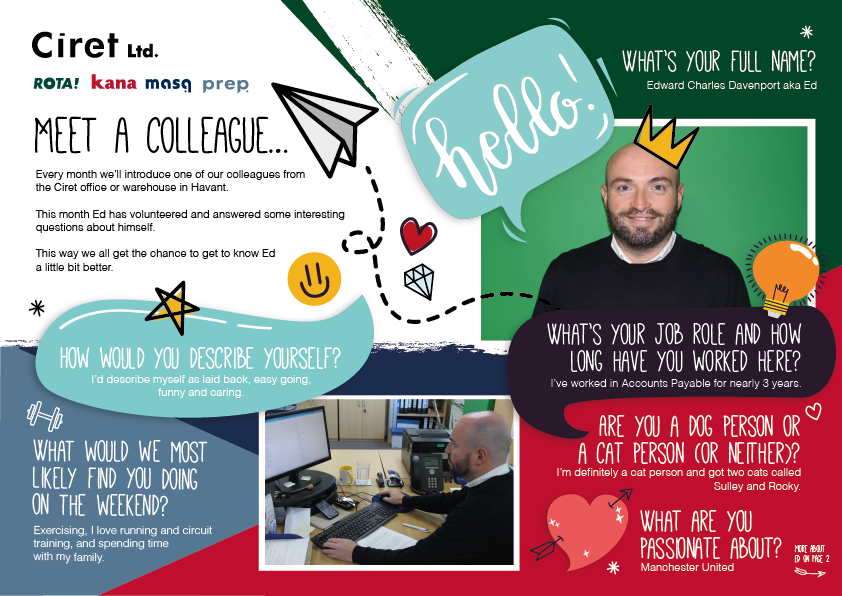 Ciret Ltd.

ROTA! kana masq prep

MEET A COLLEAGUE...

Every month we'll introduce one of our colleagues from the Ciret office or warehouse in Havant.

This month Ed has volunteered and answered some interesting questions about himself.

This way we all get the chance to get to know Ed a little bit better.

hello!

WHAT'S YOUR FULL NAME?
Edward Charles Davenport aka Ed

HOW WOULD YOU DESCRIBE YOURSELF?
I'd describe myself as laid back, easy going, funny and caring.

WHAT'S YOUR JOB ROLE AND HOW LONG HAVE YOU WORKED HERE?
I've worked in Accounts Payable for nearly 3 years.

WHAT WOULD WE MOST LIKELY FIND YOU DOING ON THE WEEKEND?
Exercising, I love running and circuit training, and spending time with my family.

ARE YOU A DOG PERSON OR A CAT PERSON (OR NEITHER)?
I'm definitely a cat person and got two cats called Sulley and Rocky.

WHAT ARE YOU PASSIONATE ABOUT?
Manchester United

MORE ABOUT ED ON PAGE 2